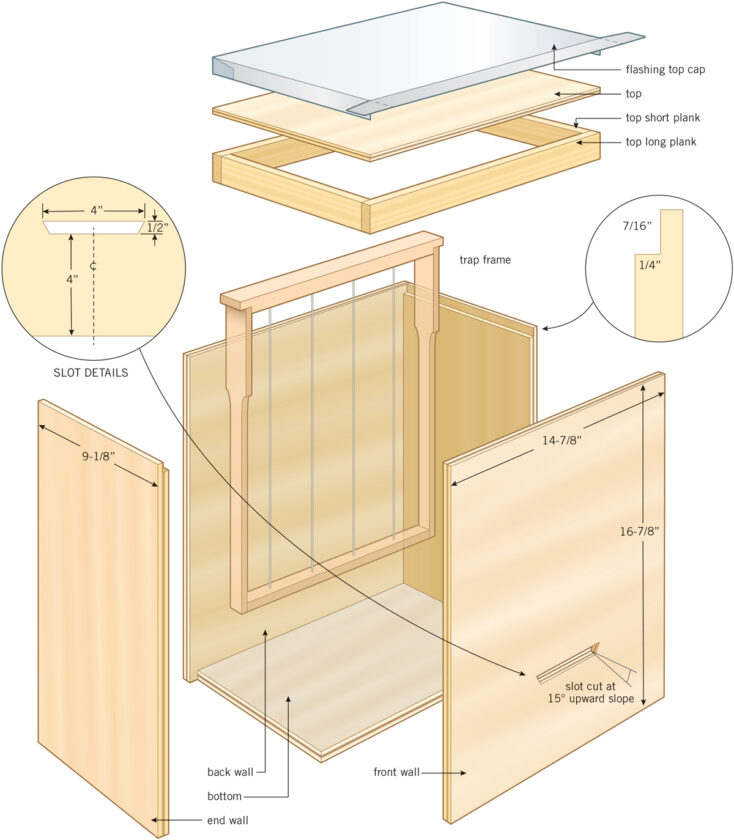 flashing top cap
top
top short plank
top long plank

4"
1/2"
4"

SLOT DETAILS

trap frame

7/16"
1/4"

9-1/8"

14-7/8"

16-7/8"

slot cut at 15° upward slope

back wall
bottom
end wall
front wall